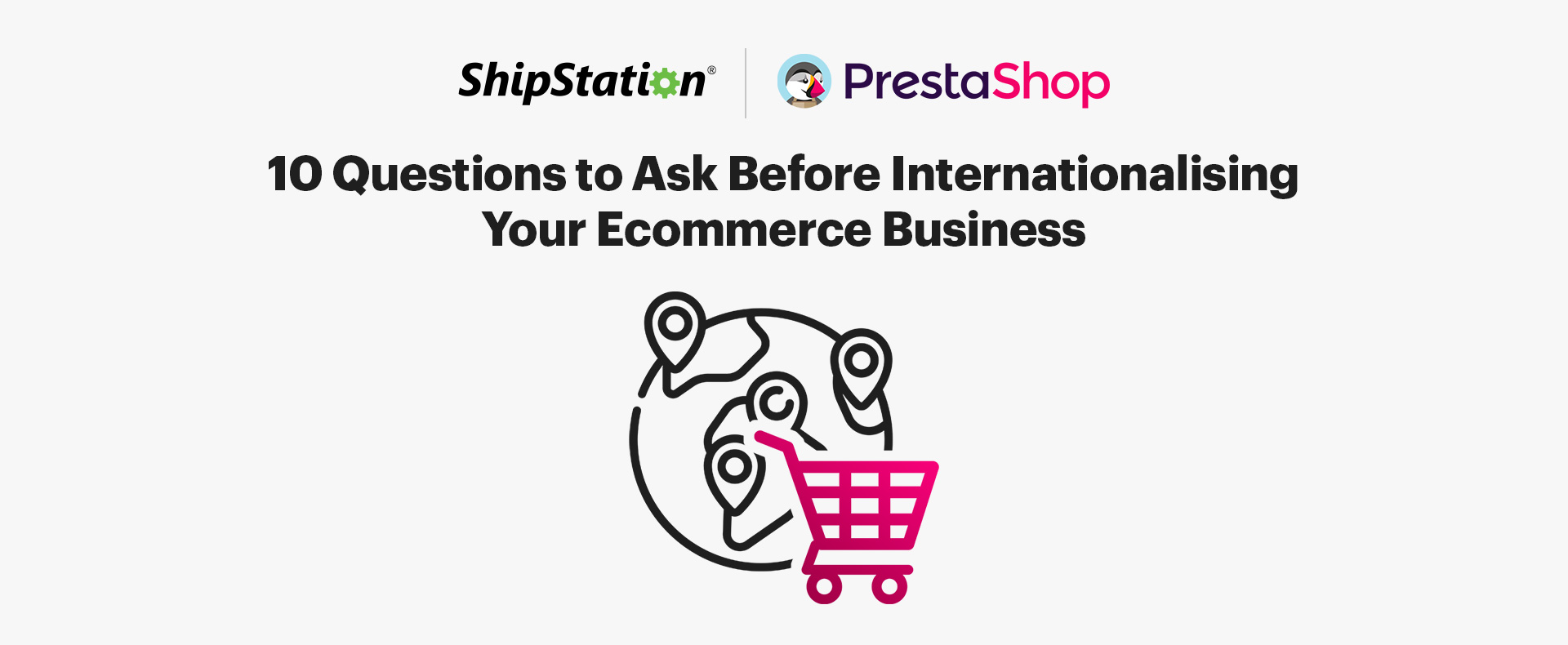 ShipStation®

PrestaShop

10 Questions to Ask Before Internationalising Your Ecommerce Business