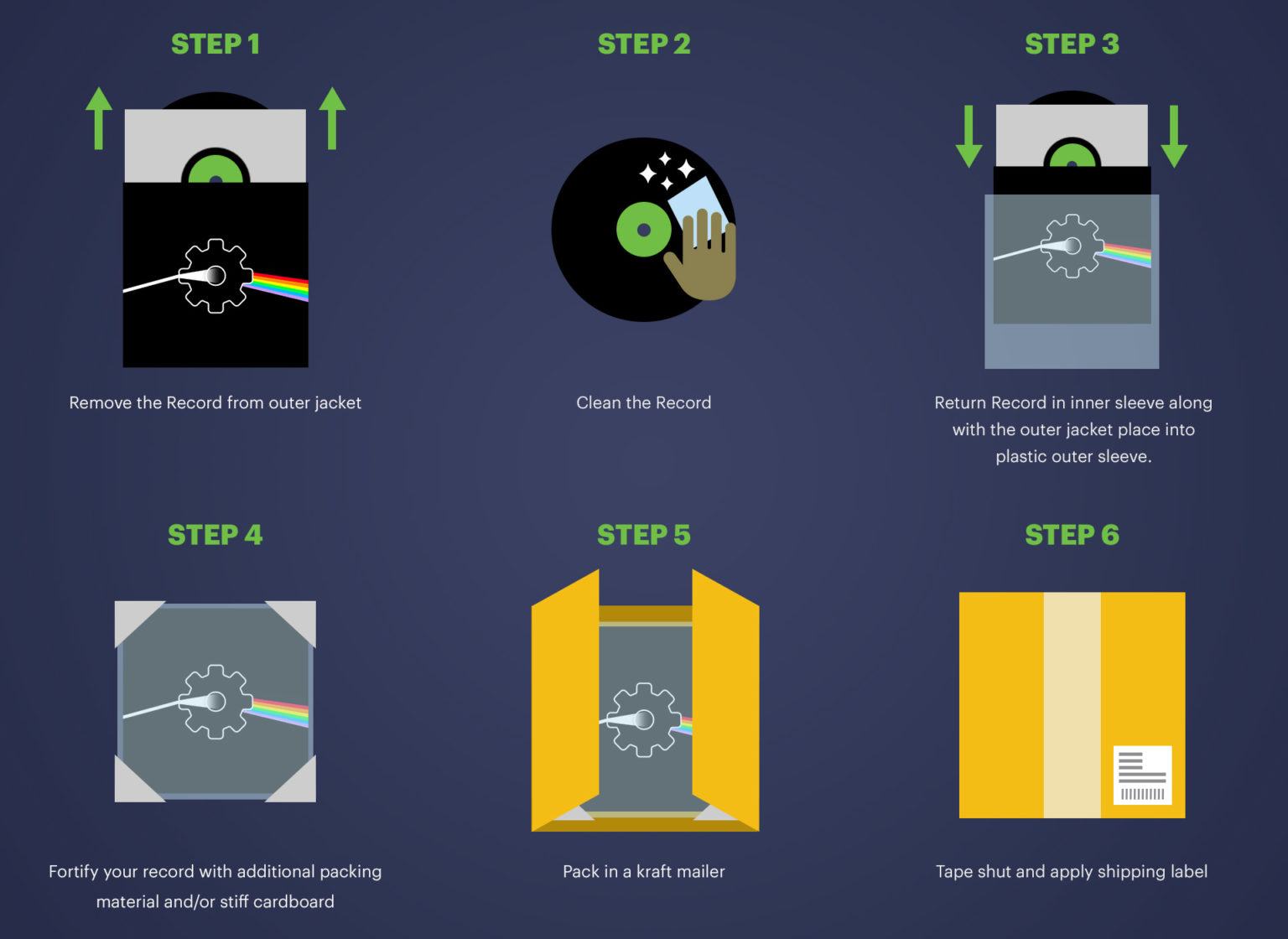 STEP 1

Remove the Record from outer jacket

STEP 2

Clean the Record

STEP 3

Return Record in inner sleeve along with the outer jacket place into plastic outer sleeve.

STEP 4

Fortify your record with additional packing material and/or stiff cardboard

STEP 5

Pack in a kraft mailer

STEP 6

Tape shut and apply shipping label