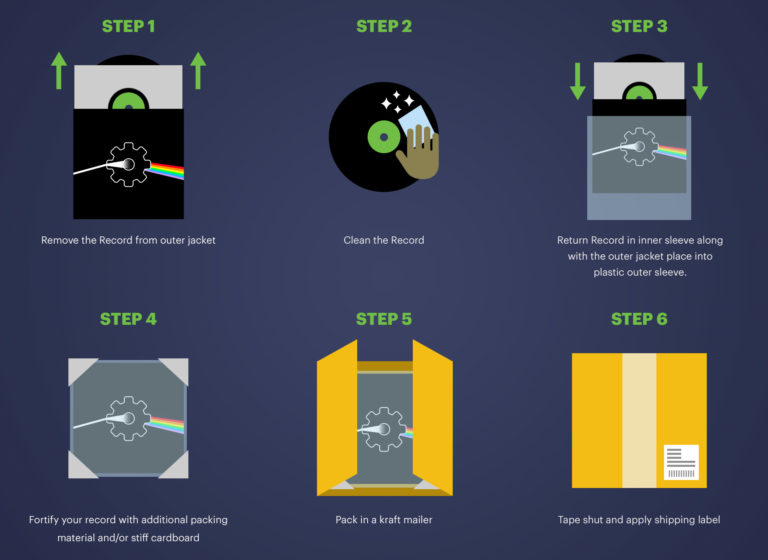 STEP 1

Remove the Record from outer jacket

STEP 2

Clean the Record

STEP 3

Return Record in inner sleeve along with the outer jacket place into plastic outer sleeve.

STEP 4

Fortify your record with additional packing material and/or stiff cardboard

STEP 5

Pack in a kraft mailer

STEP 6

Tape shut and apply shipping label