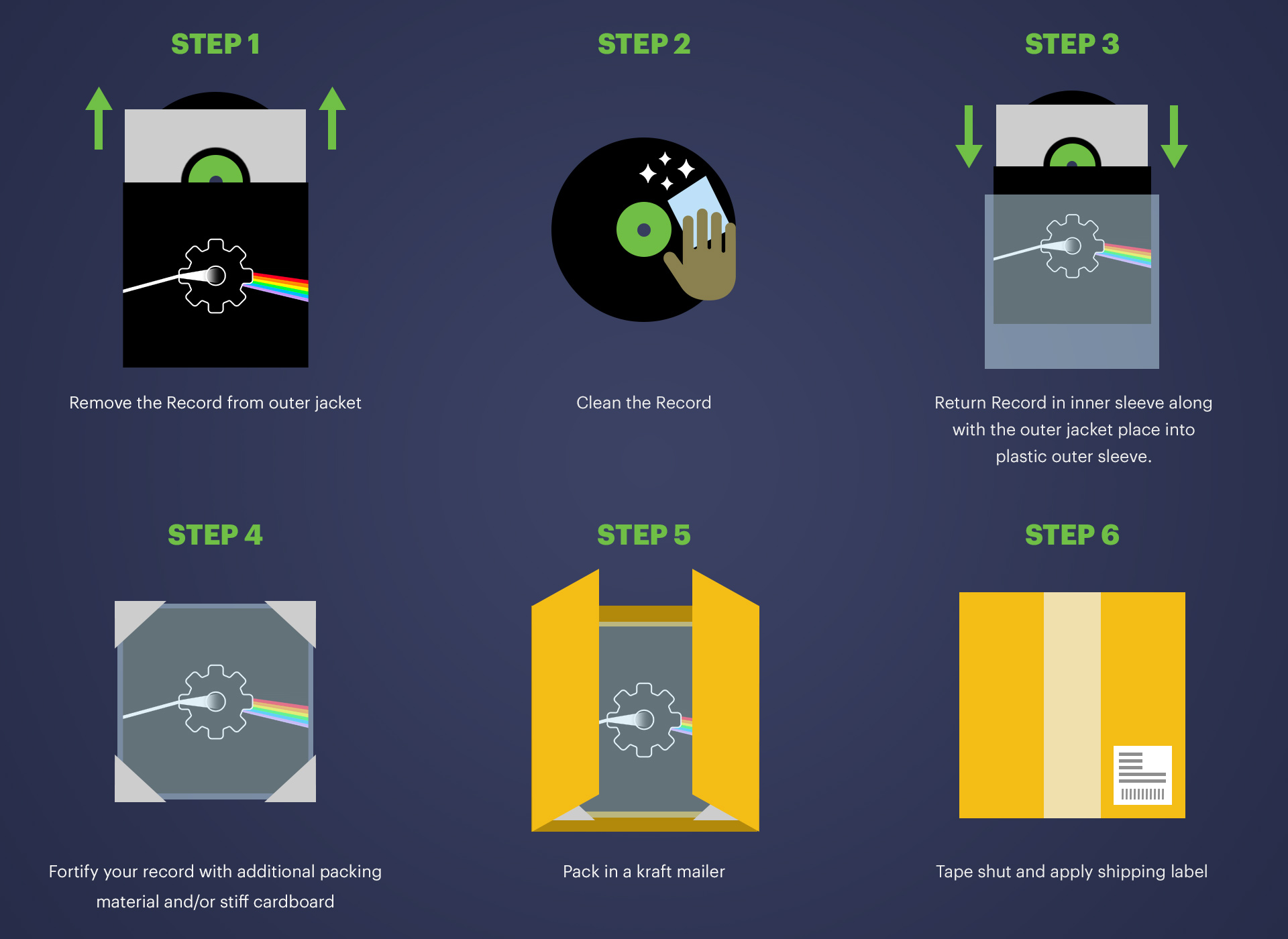 STEP 1

Remove the Record from outer jacket

STEP 2

Clean the Record

STEP 3

Return Record in inner sleeve along with the outer jacket place into plastic outer sleeve.

STEP 4

Fortify your record with additional packing material and/or stiff cardboard

STEP 5

Pack in a kraft mailer

STEP 6

Tape shut and apply shipping label